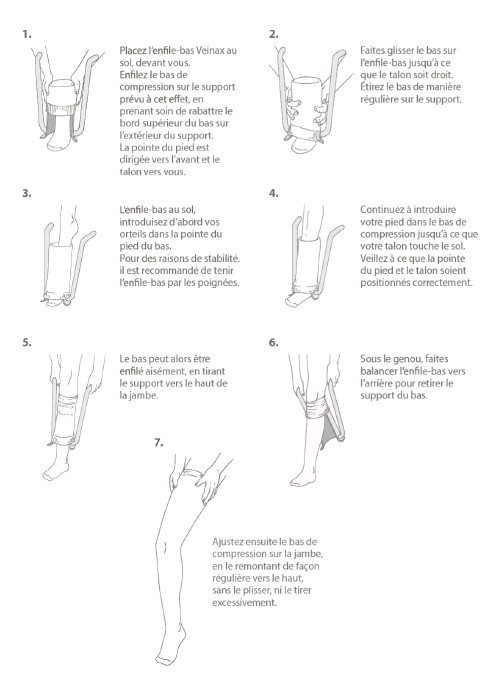 1.

Placez l'enfile-bas Veinax au sol, devant vous.
Enfilez le bas de compression sur le support prévu à cet effet, en prenant soin de rabattre le bord supérieur du bas sur l'extérieur du support.
La pointe du pied est dirigée vers l'avant et le talon vers vous.

2.

Faites glisser le bas sur l'enfile-bas jusqu'à ce que le talon soit droit.
Étirez le bas de manière régulière sur le support.

3.

L'enfile-bas au sol, introduisez d'abord vos orteils dans la pointe du pied du bas.
Pour des raisons de stabilité, il est recommandé de tenir l'enfile-bas par les poignées.

4.

Continuez à introduire votre pied dans le bas de compression jusqu'à ce que votre talon touche le sol.
Veillez à ce que la pointe du pied et le talon soient positionnés correctement.

5.

Le bas peut alors être enfilé aisément, en tirant le support vers le haut de la jambe.

6.

Sous le genou, faites balancer l'enfile-bas vers l'arrière pour retirer le support du bas.

7.

Ajustez ensuite le bas de compression sur la jambe, en le remontant de façon régulière vers le haut, sans le plisser, ni le tirer excessivement.